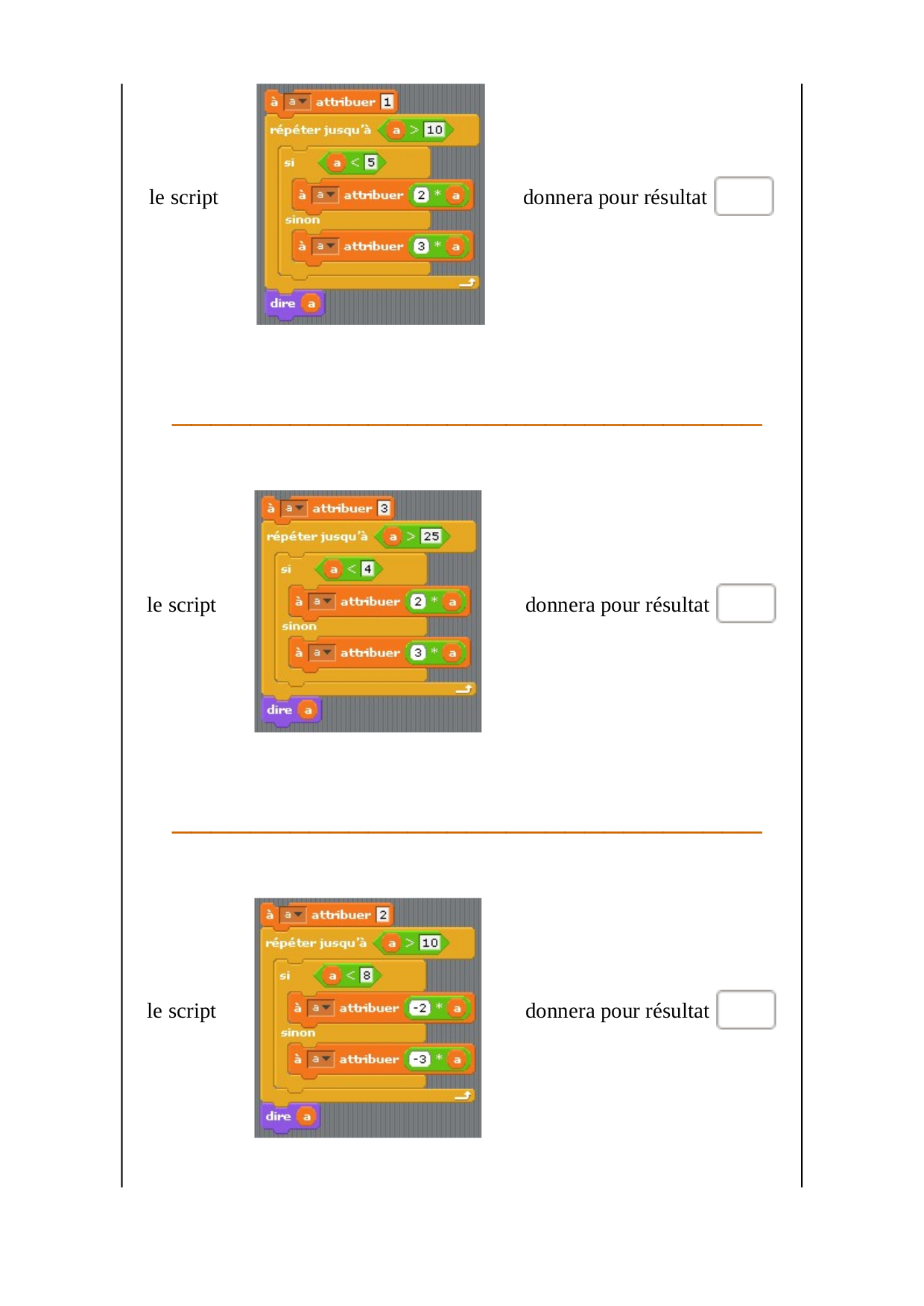 le script

à a attribuer 1
répéter jusqu'à a > 10
si a < 5
à a attribuer 2 * a
sinon
à a attribuer 3 * a
dire a

donnera pour résultat

le script

à a attribuer 3
répéter jusqu'à a > 25
si a < 4
à a attribuer 2 * a
sinon
à a attribuer 3 * a
dire a

donnera pour résultat

le script

à a attribuer 2
répéter jusqu'à a > 10
si a < 8
à a attribuer -2 * a
sinon
à a attribuer -3 * a
dire a

donnera pour résultat