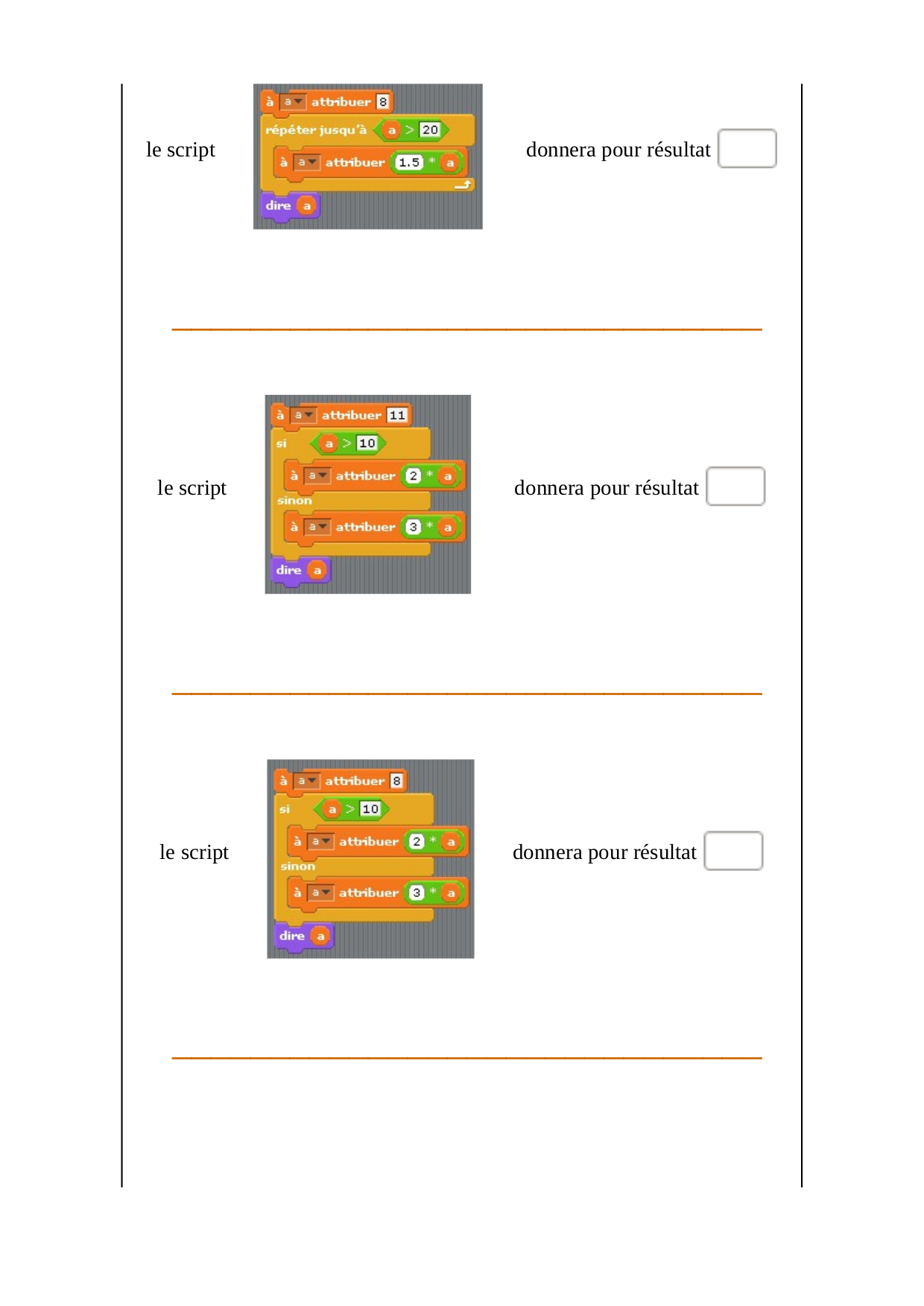 le script

à a attribuer 8
répéter jusqu'à a > 20
à a attribuer 1.5 * a
dire a

donnera pour résultat

le script

à a attribuer 11
si a > 10
à a attribuer 2 * a
sinon
à a attribuer 3 * a
dire a

donnera pour résultat

le script

à a attribuer 8
si a > 10
à a attribuer 2 * a
sinon
à a attribuer 3 * a
dire a

donnera pour résultat