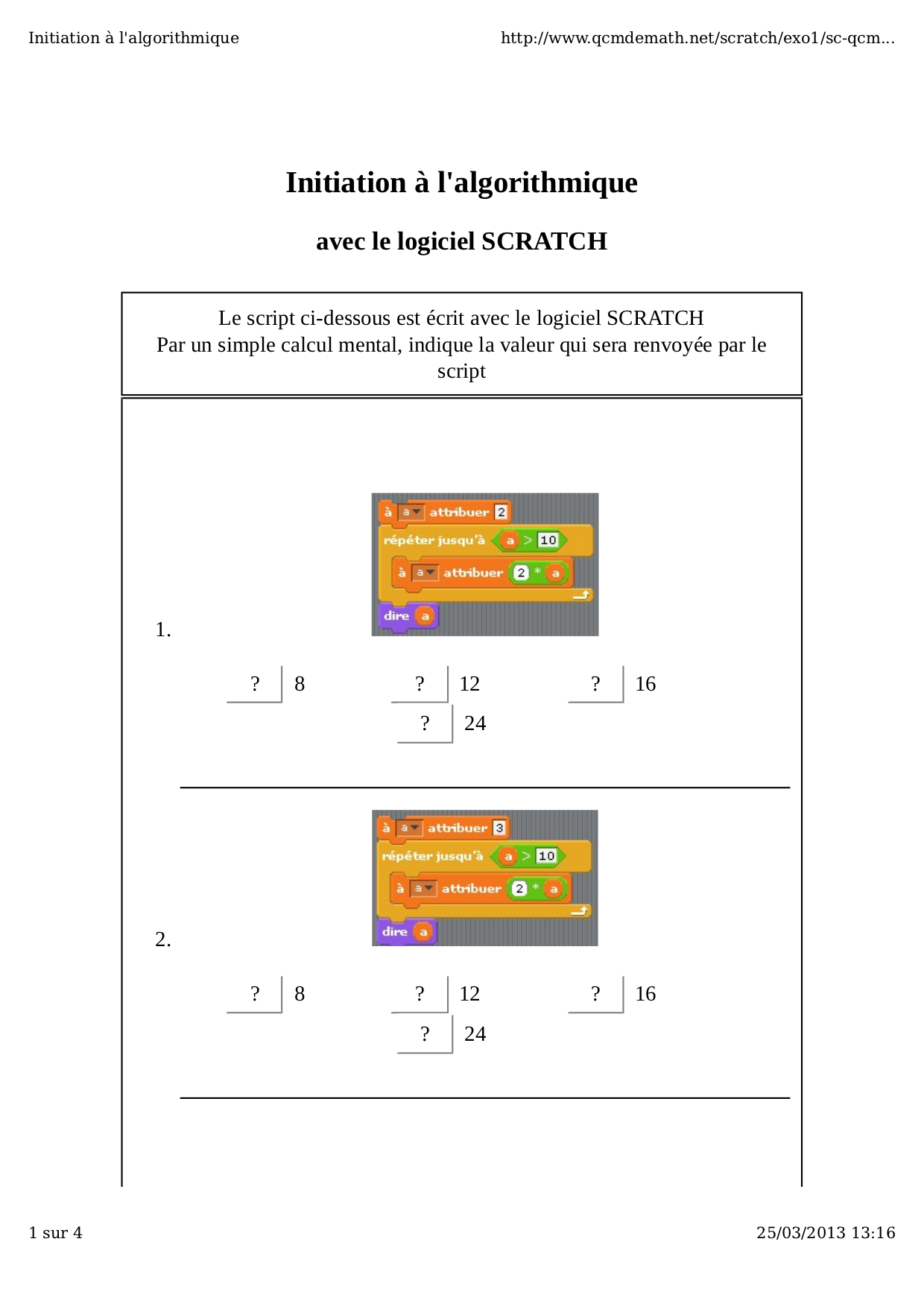 Initiation à l'algorithmique

http://www.qcmdemath.net/scratch/exo1/sc-qcm...

Initiation à l'algorithmique

avec le logiciel SCRATCH

Le script ci-dessous est écrit avec le logiciel SCRATCH
Par un simple calcul mental, indique la valeur qui sera renvoyée par le script

à a attribuer 2
répéter jusqu'à a > 10
à a attribuer 2 * a
dire a

1.

? 8
? 12
? 16
? 24

à a attribuer 3
répéter jusqu'à a > 10
à a attribuer 2 * a
dire a

2.

? 8
? 12
? 16
? 24

1 sur 4

25/03/2013 13:16